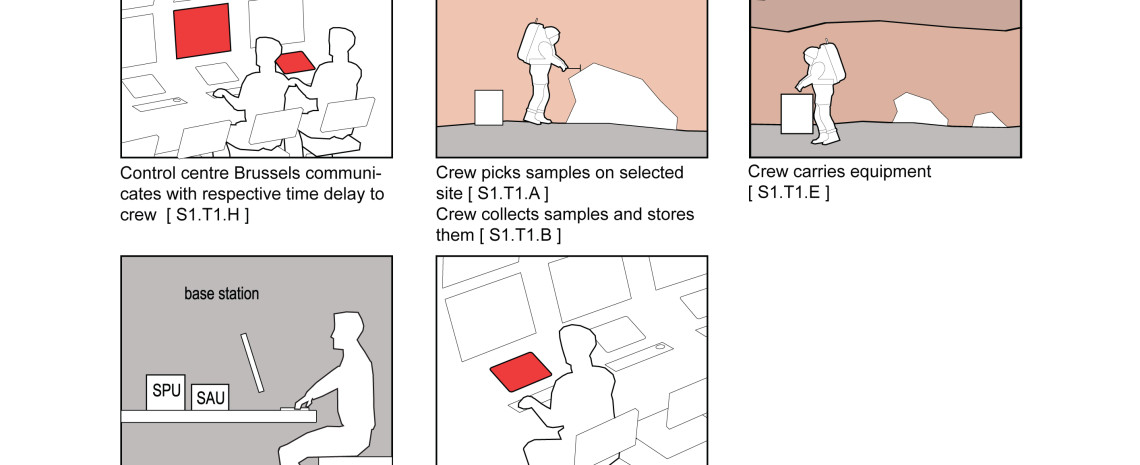 Control centre Brussels communicates with respective time delay to crew [ S1.T1.H ]

Crew picks samples on selected site [ S1.T1.A ]
Crew collects samples and stores them [ S1.T1.B ]

Crew carries equipment [ S1.T1.E ]

base station

SPU

SAU