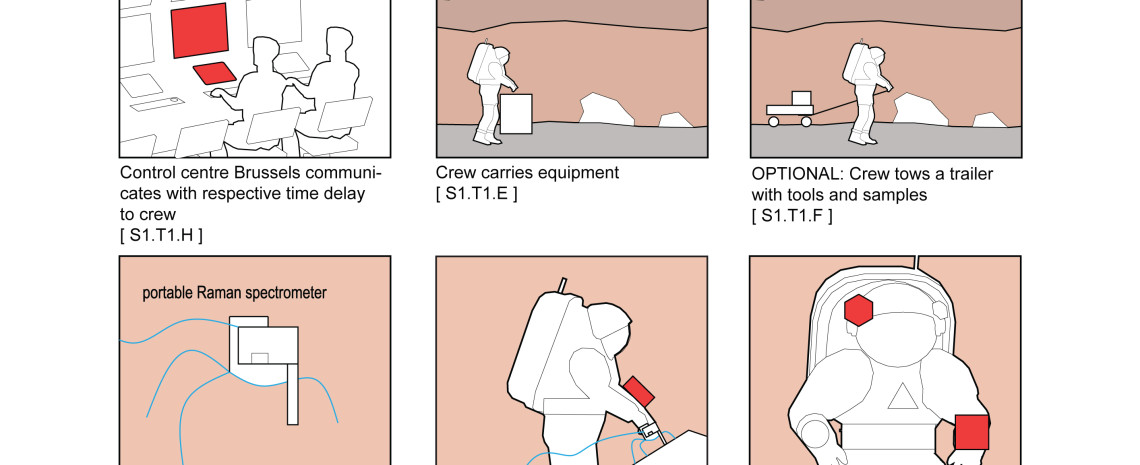 Control centre Brussels communicates with respective time delay to crew
[ S1.T1.H ]

Crew carries equipment
[ S1.T1.E ]

OPTIONAL: Crew tows a trailer with tools and samples
[ S1.T1.F ]

portable Raman spectrometer