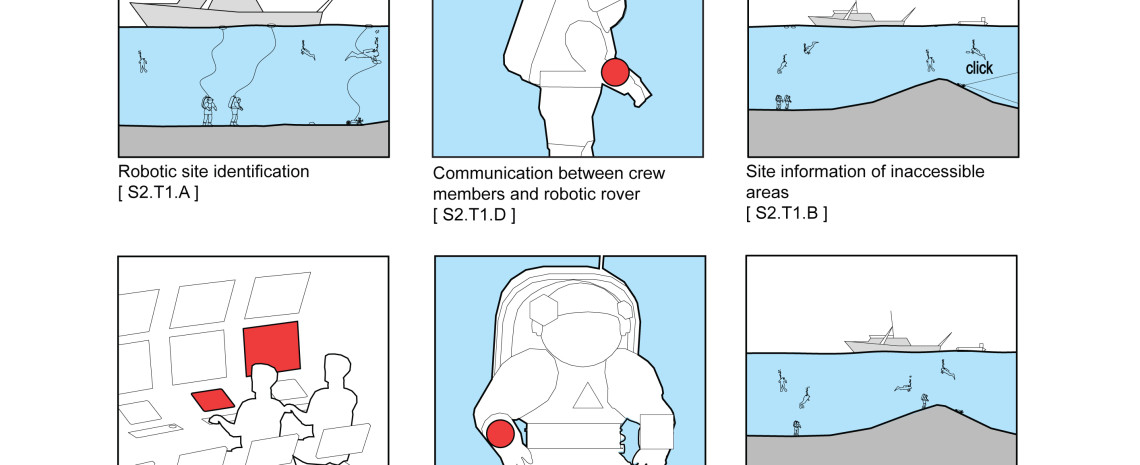 click

Robotic site identification
[ S2.T1.A ]

Communication between crew members and robotic rover
[ S2.T1.D ]

Site information of inaccessible areas
[ S2.T1.B ]